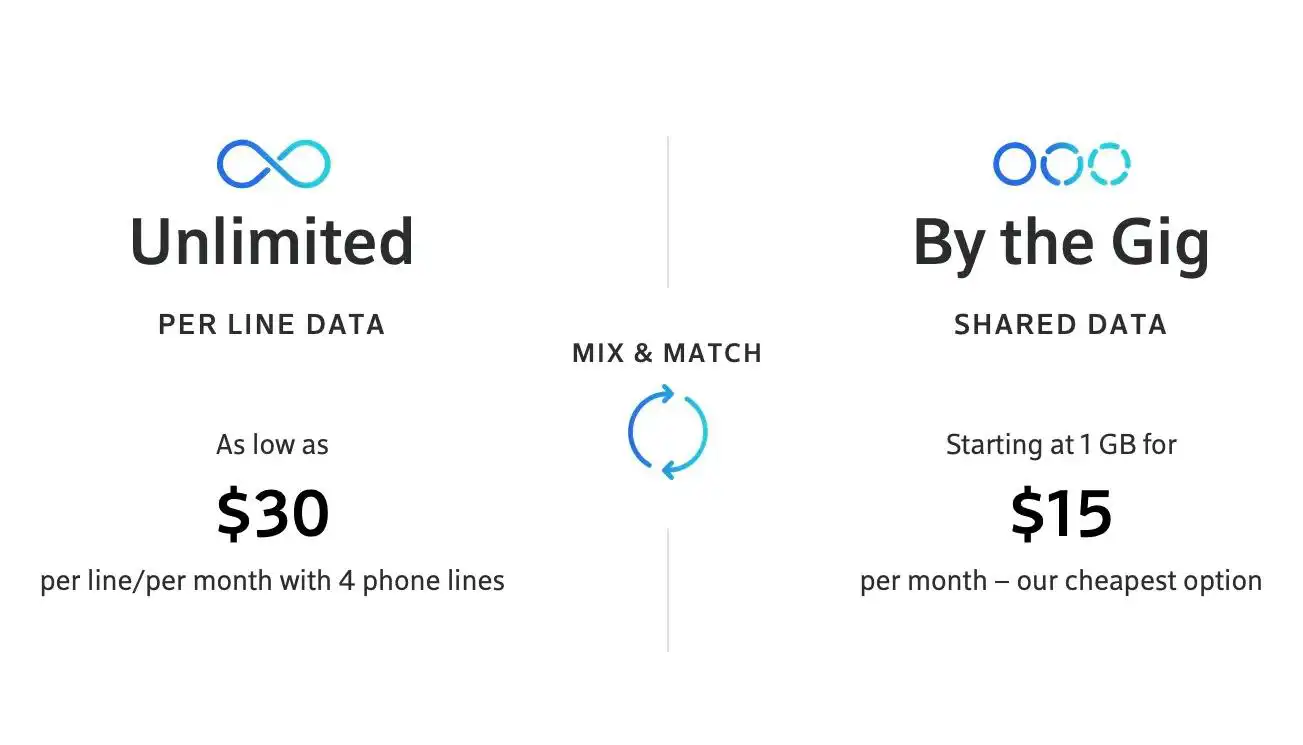 Unlimited

PER LINE DATA

As low as

$30

per line/per month with 4 phone lines

MIX & MATCH

By the Gig

SHARED DATA

Starting at 1 GB for

$15

per month – our cheapest option