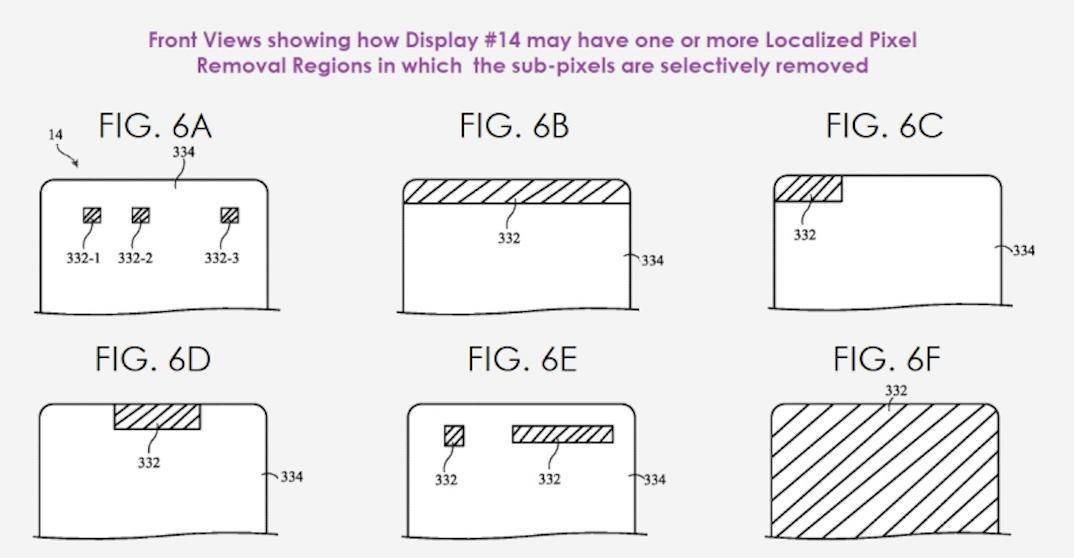 Front Views showing how Display #14 may have one or more Localized Pixel Removal Regions in which the sub-pixels are selectively removed

FIG. 6A

14

334

332-1 332-2 332-3

FIG. 6B

332

334

FIG. 6C

332

334

FIG. 6D

332

334

FIG. 6E

332

332

334

FIG. 6F

332