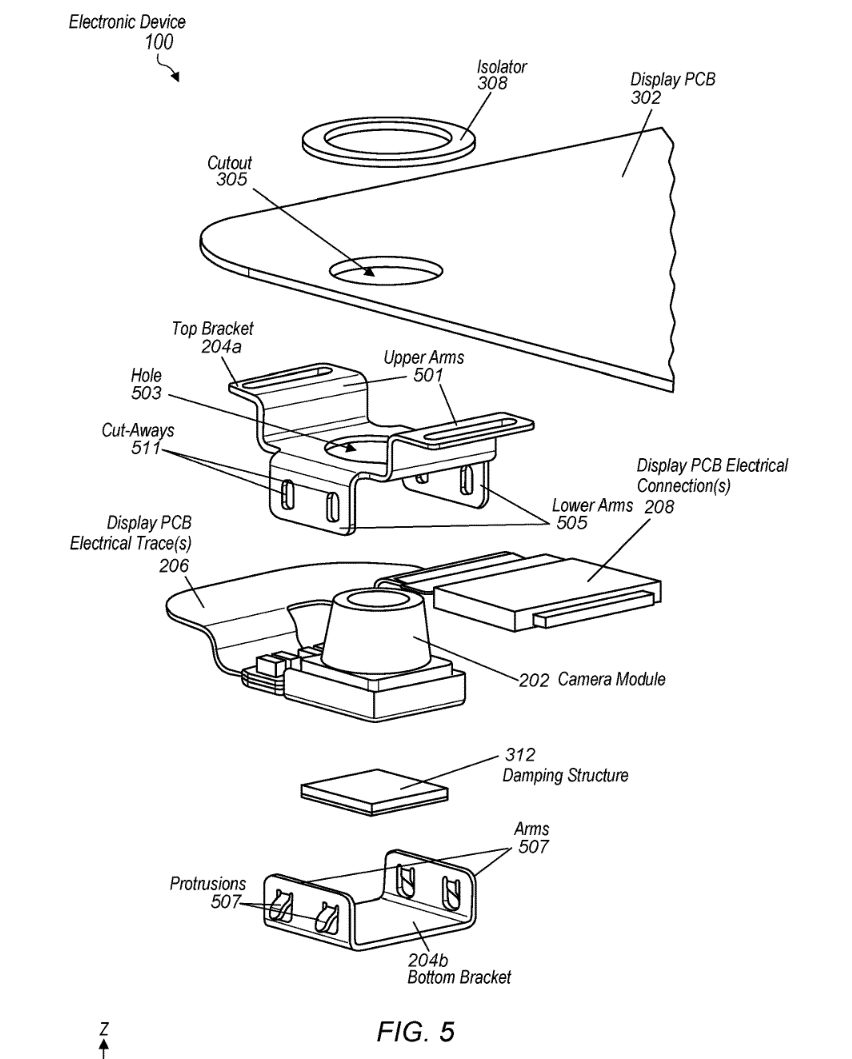 Electronic Device
100

Isolator
308

Display PCB
302

Cutout
305

Top Bracket
204a

Upper Arms
501

Hole
503

Cut-Aways
511

Display PCB Electrical
Connection(s)
208

Lower Arms
505

Display PCB
Electrical Trace(s)
206

202 Camera Module

312
Damping Structure

Arms
507

Protrusions
507

204b
Bottom Bracket

Z

FIG. 5