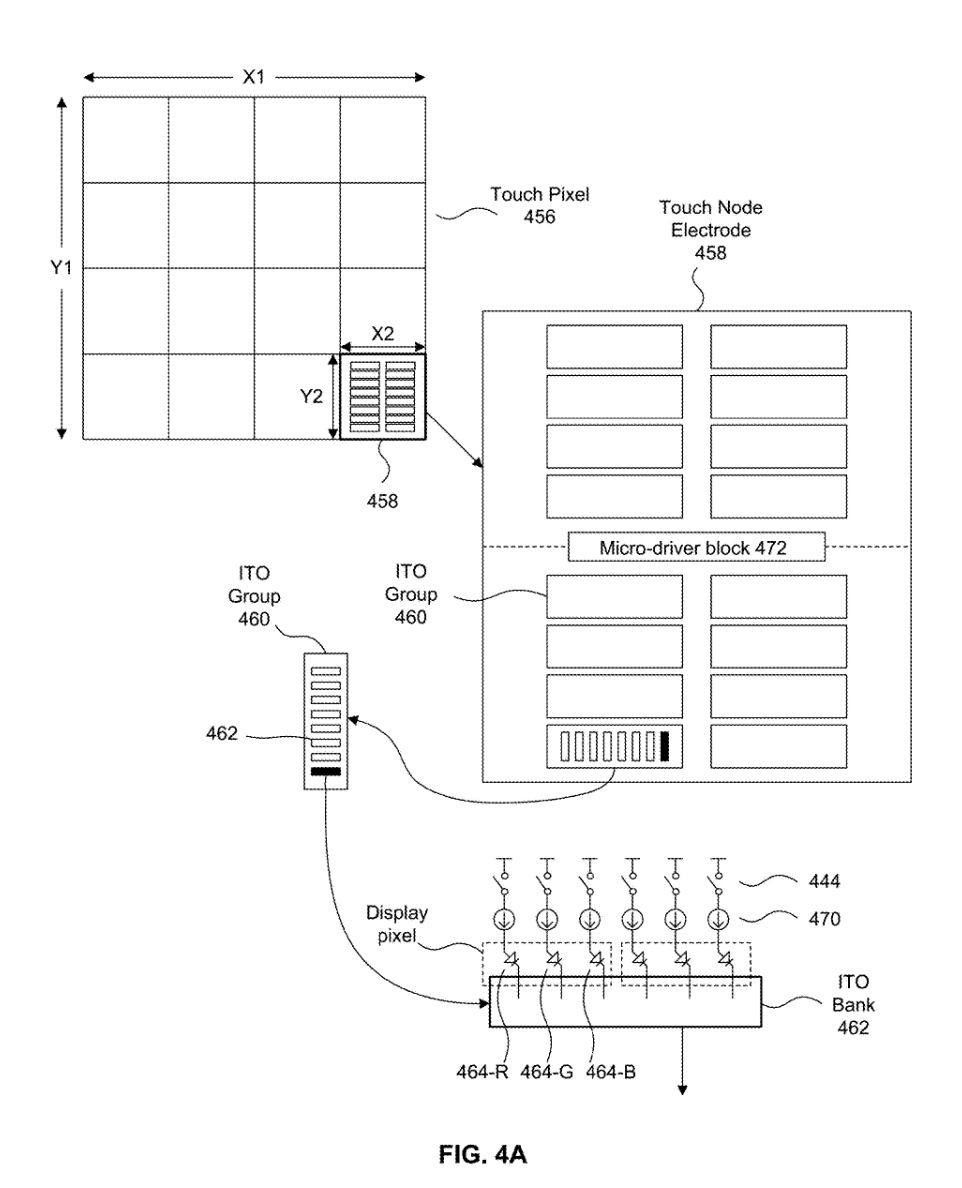 X1

Y1

Touch Pixel
456

Touch Node
Electrode
458

X2

Y2

458

Micro-driver block 472

ITO
Group
460

ITO
Group
460

462

444

470

Display
pixel

ITO
Bank
462

464-R 464-G 464-B

FIG. 4A