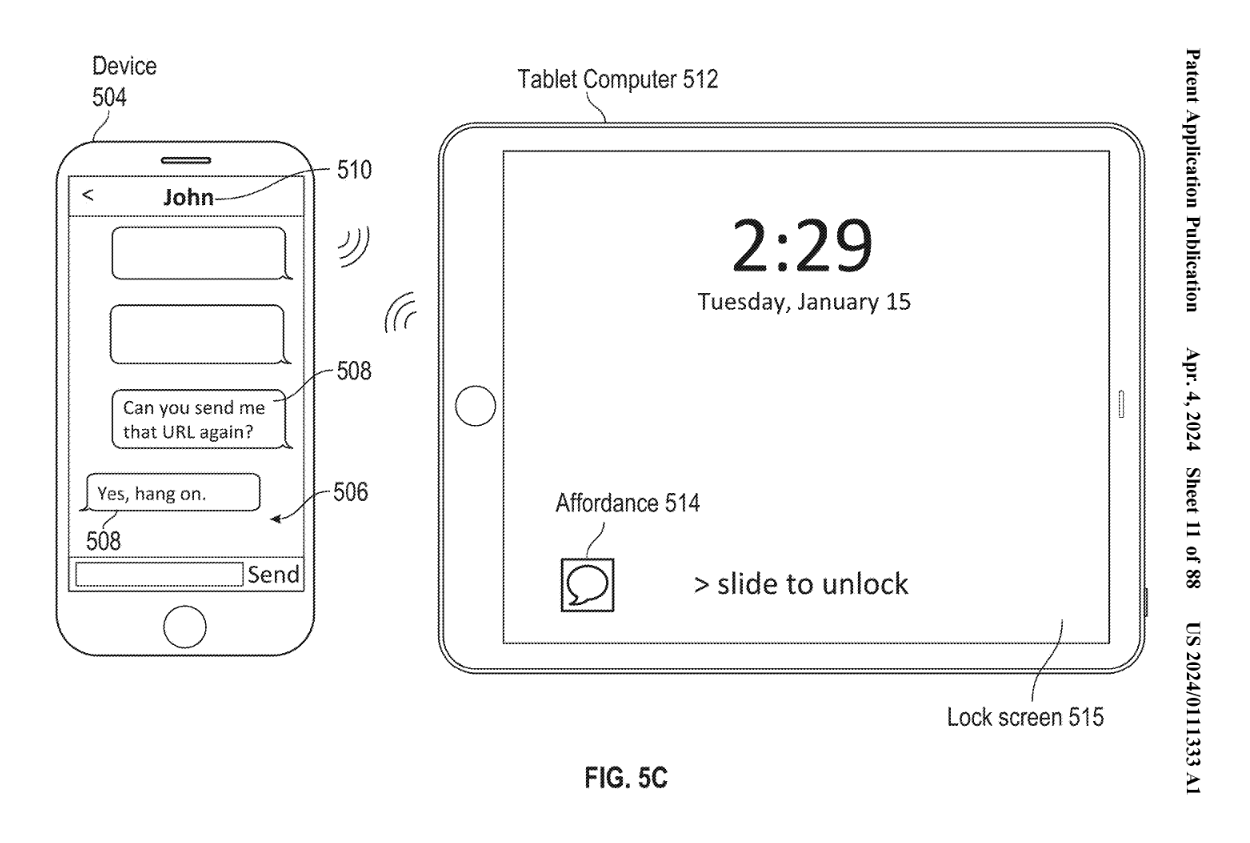 Patent Application Publication Apr. 4, 2024 Sheet 11 of 88 US 2024/0111333 A1

Device
504

<
John
510

Can you send me that URL again?
508

Yes, hang on.
508
506

Send

Tablet Computer 512

2:29
Tuesday, January 15

Affordance 514

> slide to unlock

Lock screen 515

FIG. 5C