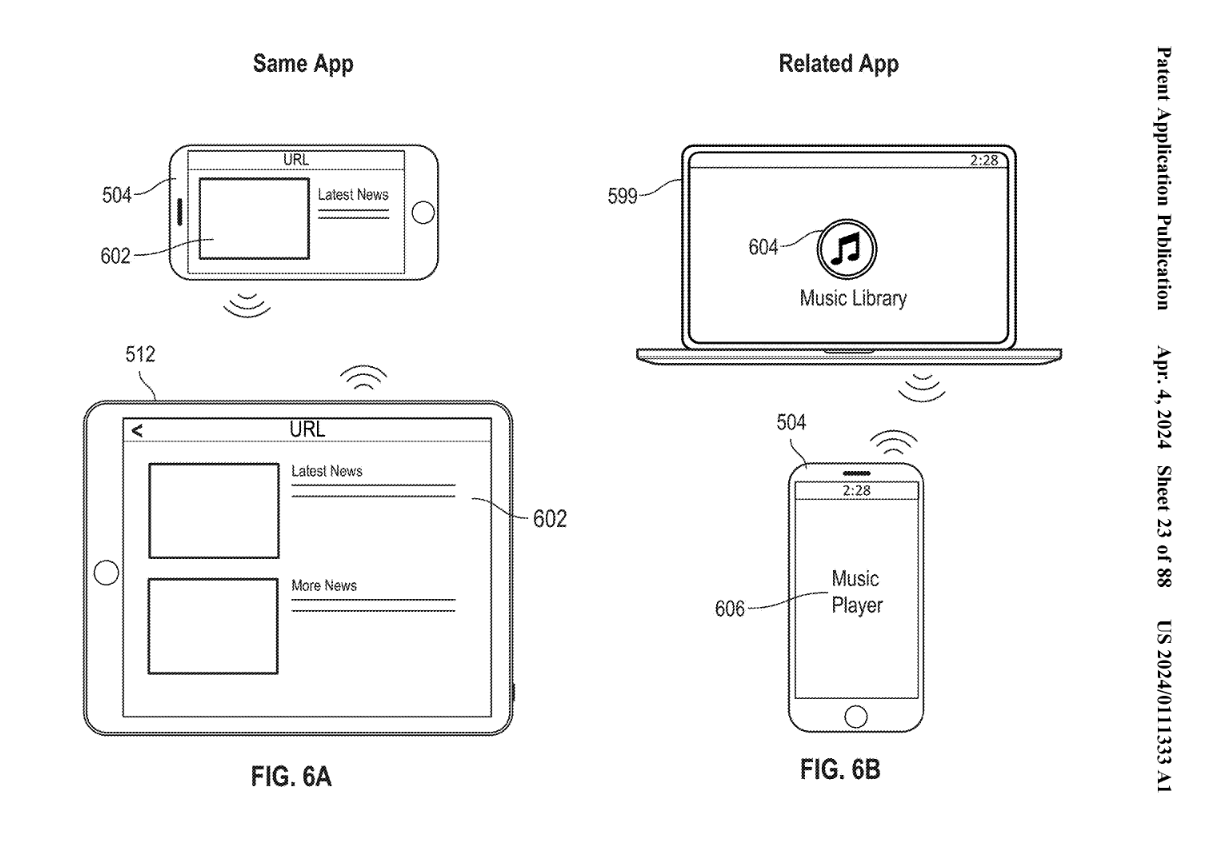 Patent Application Publication    Apr. 4, 2024  Sheet 23 of 88    US 2024/0111333 A1

Same App

504

URL

Latest News

602

512

<

URL

Latest News

602

More News

FIG. 6A

Related App

599

2:28

604

Music Library

504

2:28

Music Player

606

FIG. 6B