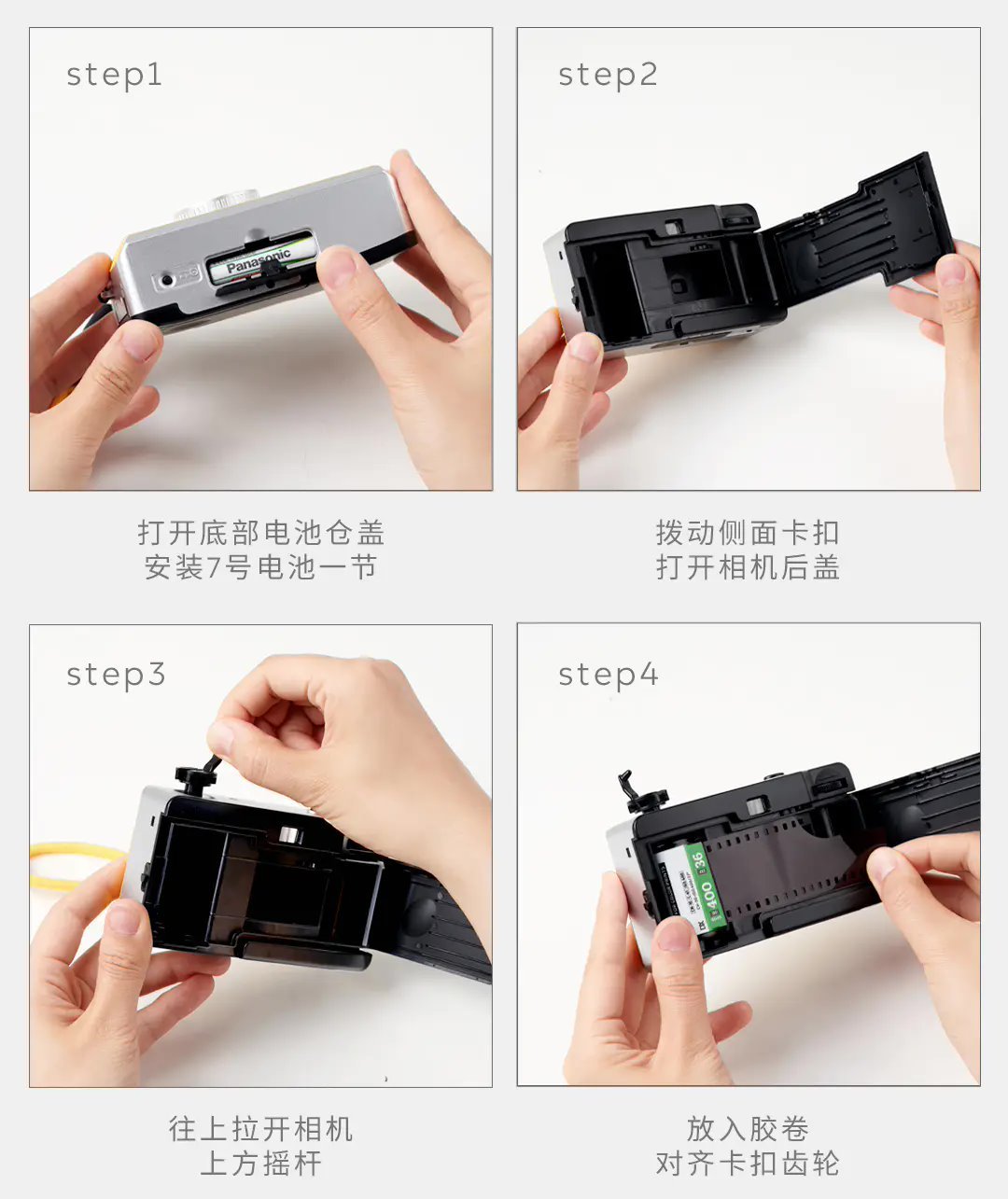 step1

Panasonic

打开底部电池仓盖
安装7号电池一节

step2

拨动侧面卡扣
打开相机后盖

step3

往上拉开相机
上方摇杆

step4

400 36

放入胶卷
对齐卡扣齿轮