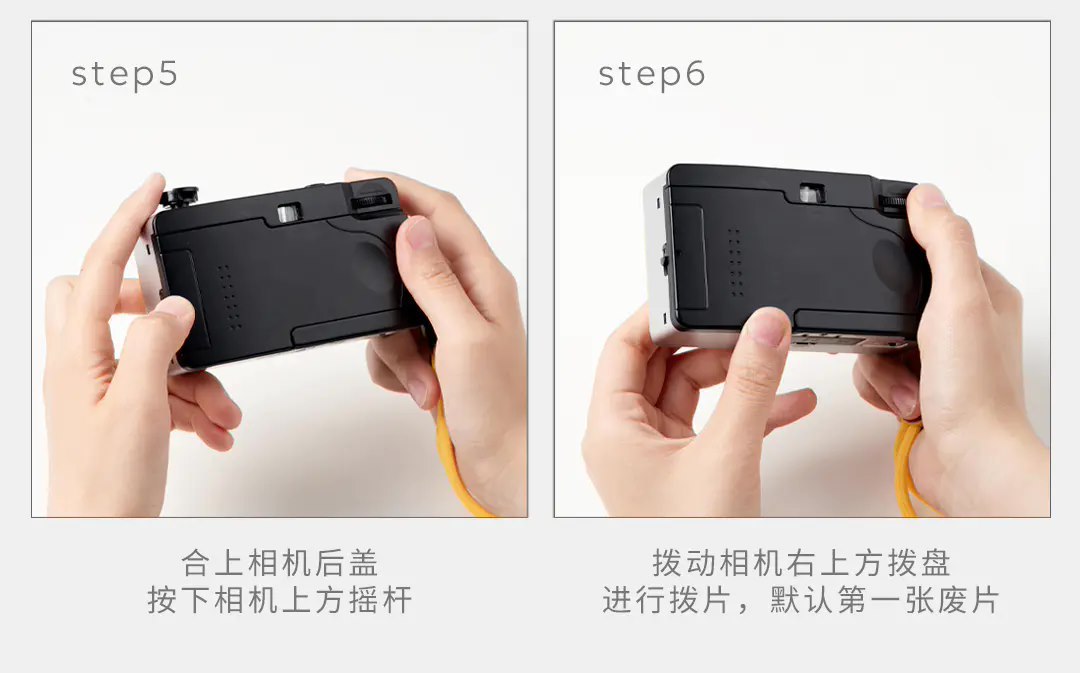 step5

合上相机后盖
按下相机上方摇杆

step6

拨动相机右上方拨盘
进行拨片，默认第一张废片