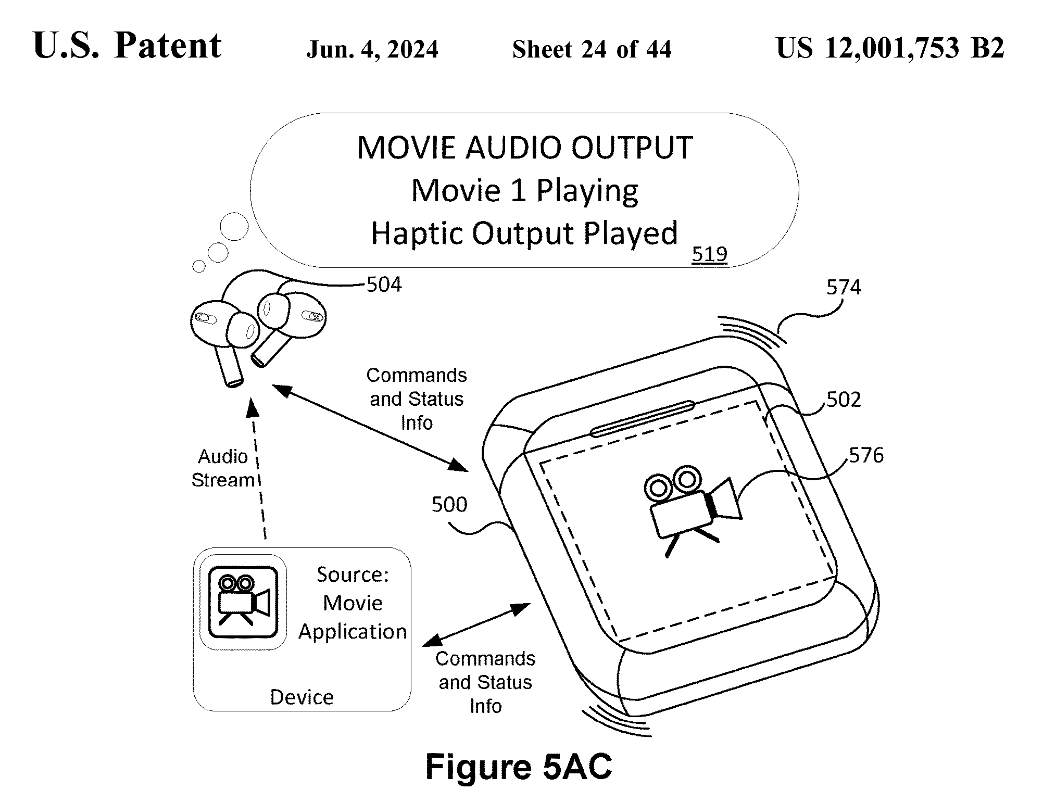 U.S. Patent Jun. 4, 2024 Sheet 24 of 44 US 12,001,753 B2

MOVIE AUDIO OUTPUT
Movie 1 Playing
Haptic Output Played
519

504

574

Commands and Status Info

502

576

Audio Stream

500

Source: Movie Application

Device

Commands and Status Info

Figure 5AC