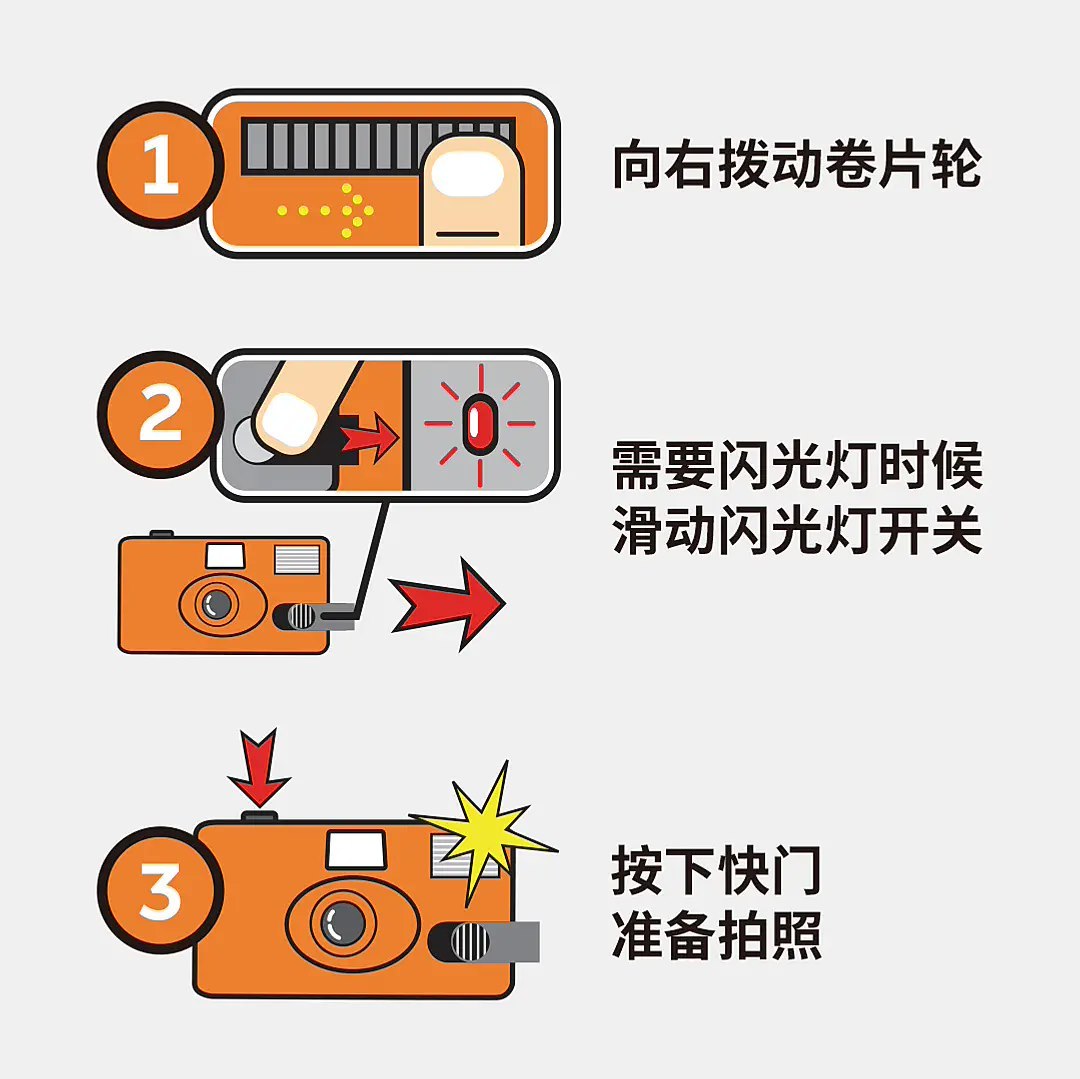 1

向右拨动卷片轮

2

需要闪光灯时候
滑动闪光灯开关

3

按下快门
准备拍照