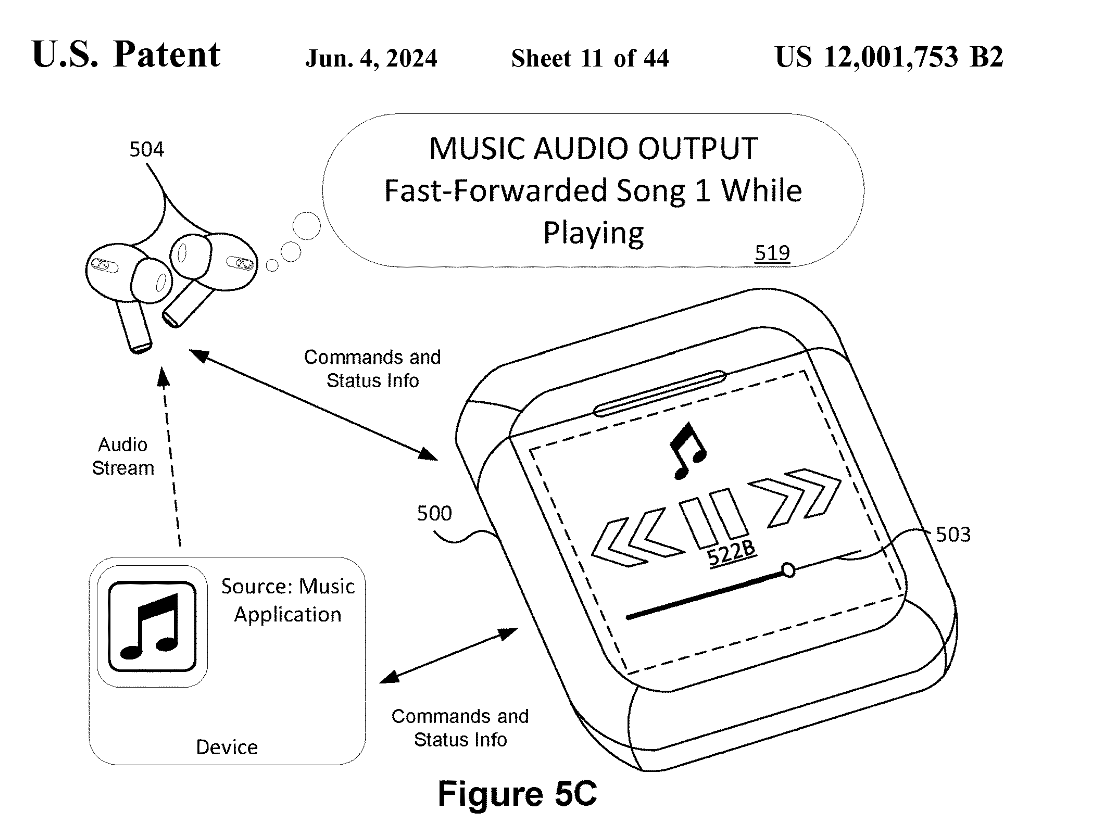 U.S. Patent Jun. 4, 2024 Sheet 11 of 44 US 12,001,753 B2

504

MUSIC AUDIO OUTPUT
Fast-Forwarded Song 1 While Playing
519

Commands and Status Info

Audio Stream

500

522B

503

Source: Music Application

Device

Commands and Status Info

Figure 5C