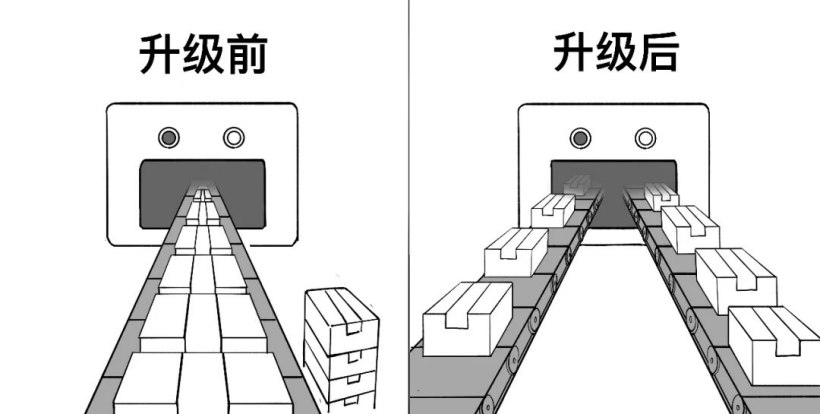 升级前

升级后