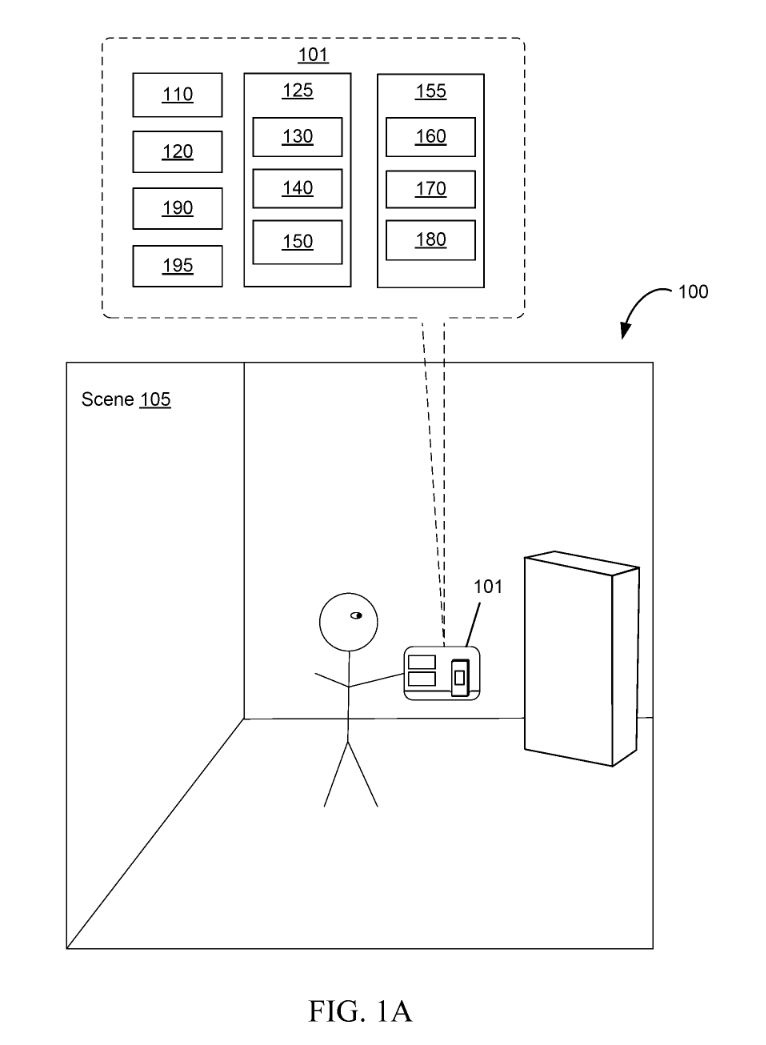 101

110

120

190

195

125

130

140

150

155

160

170

180

100

Scene 105

101

FIG. 1A