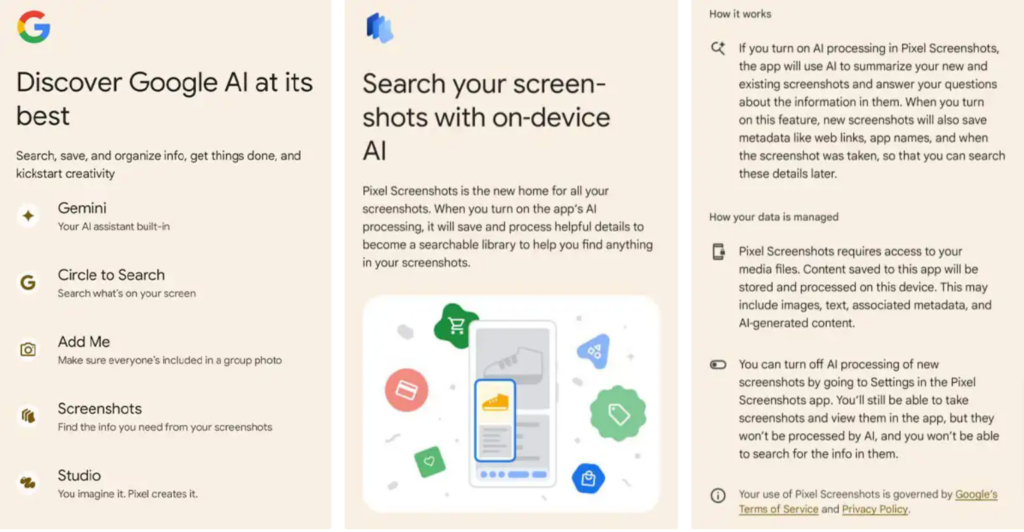 Discover Google AI at its best

Search, save, and organize info, get things done, and kickstart creativity

Gemini
Your AI assistant built-in

Circle to Search
Search what's on your screen

Add Me
Make sure everyone's included in a group photo

Screenshots
Find the info you need from your screenshots

Studio
You imagine it. Pixel creates it.

Search your screenshots with on-device AI

Pixel Screenshots is the new home for all your screenshots. When you turn on the app's AI processing, it will save and process helpful details to become a searchable library to help you find anything in your screenshots.

How it works

If you turn on AI processing in Pixel Screenshots, the app will use AI to summarize your new and existing screenshots and answer your questions about the information in them. When you turn on this feature, new screenshots will also save metadata like web links, app names, and when the screenshot was taken, so that you can search these details later.

How your data is managed

Pixel Screenshots requires access to your media files. Content saved to this app will be stored and processed on this device. This may include images, text, associated metadata, and AI-generated content.

You can turn off AI processing of new screenshots by going to Settings in the Pixel Screenshots app. You'll still be able to take screenshots and view them in the app, but they won't be processed by AI, and you won't be able to search for the info in them.

Your use of Pixel Screenshots is governed by Google's Terms of Service and Privacy Policy.