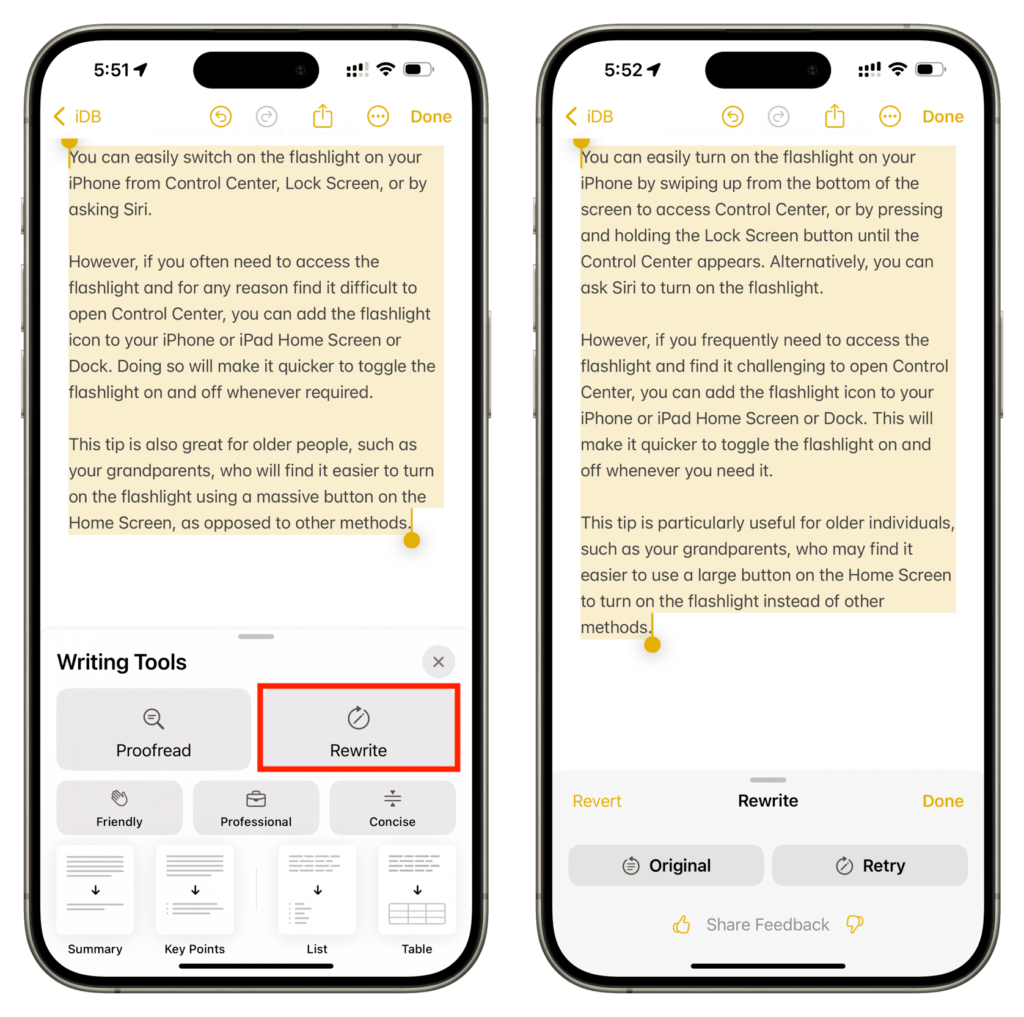 5:51

iDB Done

You can easily switch on the flashlight on your iPhone from Control Center, Lock Screen, or by asking Siri.

However, if you often need to access the flashlight and for any reason find it difficult to open Control Center, you can add the flashlight icon to your iPhone or iPad Home Screen or Dock. Doing so will make it quicker to toggle the flashlight on and off whenever required.

This tip is also great for older people, such as your grandparents, who will find it easier to turn on the flashlight using a massive button on the Home Screen, as opposed to other methods.

Writing Tools

Proofread

Rewrite

Friendly

Professional

Concise

Summary

Key Points

List

Table

5:52

iDB Done

You can easily turn on the flashlight on your iPhone by swiping up from the bottom of the screen to access Control Center, or by pressing and holding the Lock Screen button until the Control Center appears. Alternatively, you can ask Siri to turn on the flashlight.

However, if you frequently need to access the flashlight and find it challenging to open Control Center, you can add the flashlight icon to your iPhone or iPad Home Screen or Dock. This will make it quicker to toggle the flashlight on and off whenever you need it.

This tip is particularly useful for older individuals, such as your grandparents, who may find it easier to use a large button on the Home Screen to turn on the flashlight instead of other methods.

Revert Rewrite Done

Original

Retry

Share Feedback