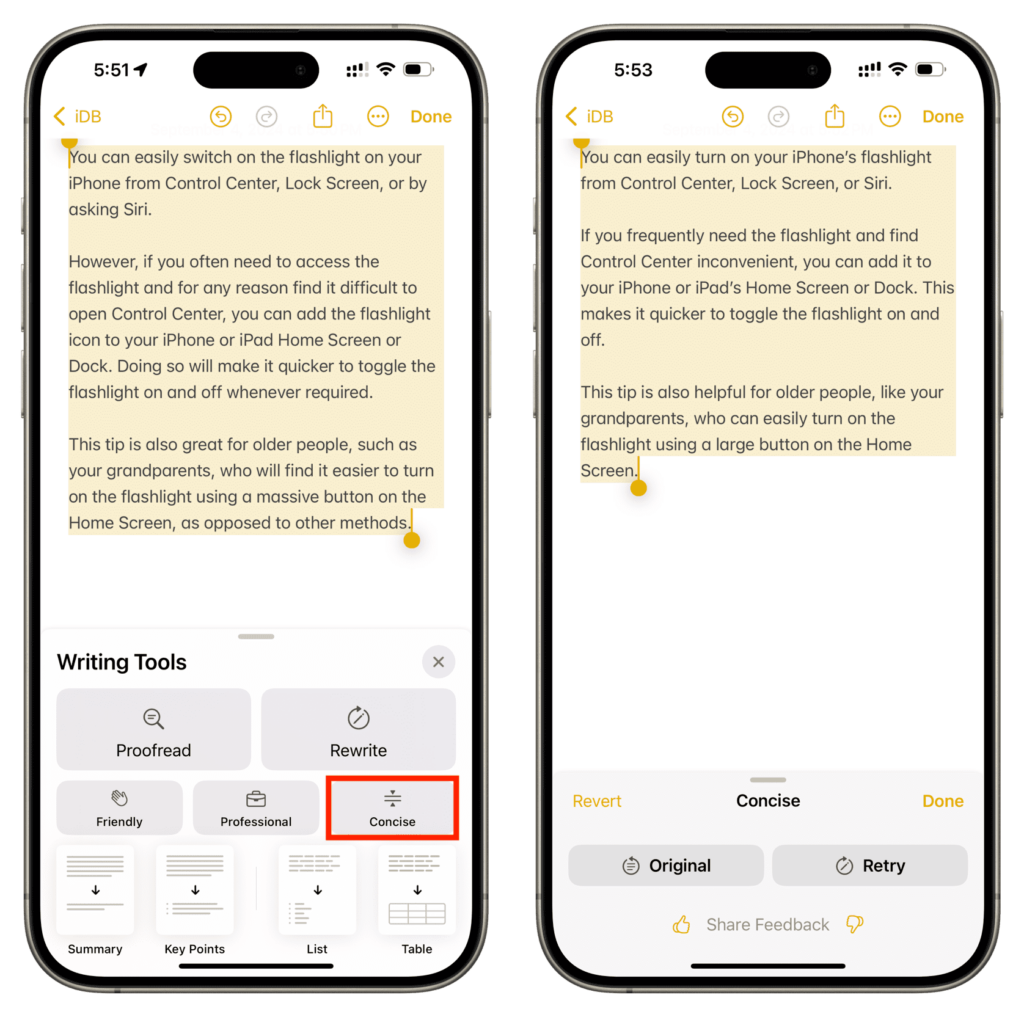 5:51

iDB

Done

You can easily switch on the flashlight on your iPhone from Control Center, Lock Screen, or by asking Siri.

However, if you often need to access the flashlight and for any reason find it difficult to open Control Center, you can add the flashlight icon to your iPhone or iPad Home Screen or Dock. Doing so will make it quicker to toggle the flashlight on and off whenever required.

This tip is also great for older people, such as your grandparents, who will find it easier to turn on the flashlight using a massive button on the Home Screen, as opposed to other methods.

Writing Tools

Proofread

Rewrite

Friendly

Professional

Concise

Summary

Key Points

List

Table

5:53

iDB

Done

You can easily turn on your iPhone's flashlight from Control Center, Lock Screen, or Siri.

If you frequently need the flashlight and find Control Center inconvenient, you can add it to your iPhone or iPad's Home Screen or Dock. This makes it quicker to toggle the flashlight on and off.

This tip is also helpful for older people, like your grandparents, who can easily turn on the flashlight using a large button on the Home Screen.

Revert

Concise

Done

Original

Retry

Share Feedback