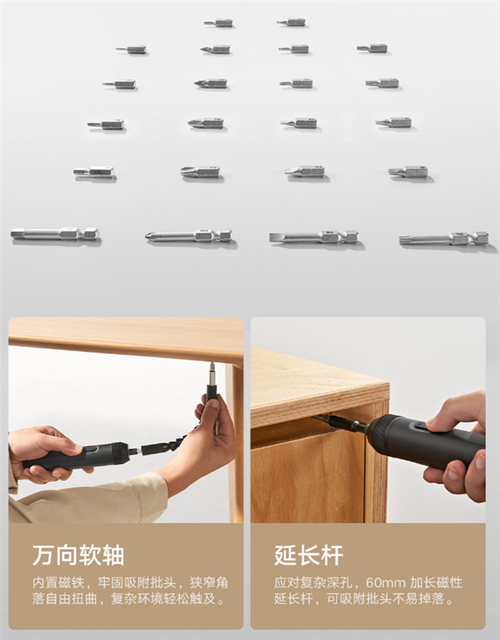 万向软轴

内置磁铁，牢固吸附批头，狭窄角落自由扭曲，复杂环境轻松触及。

延长杆

应对复杂深孔，60mm 加长磁性延长杆，可吸附批头不易掉落。