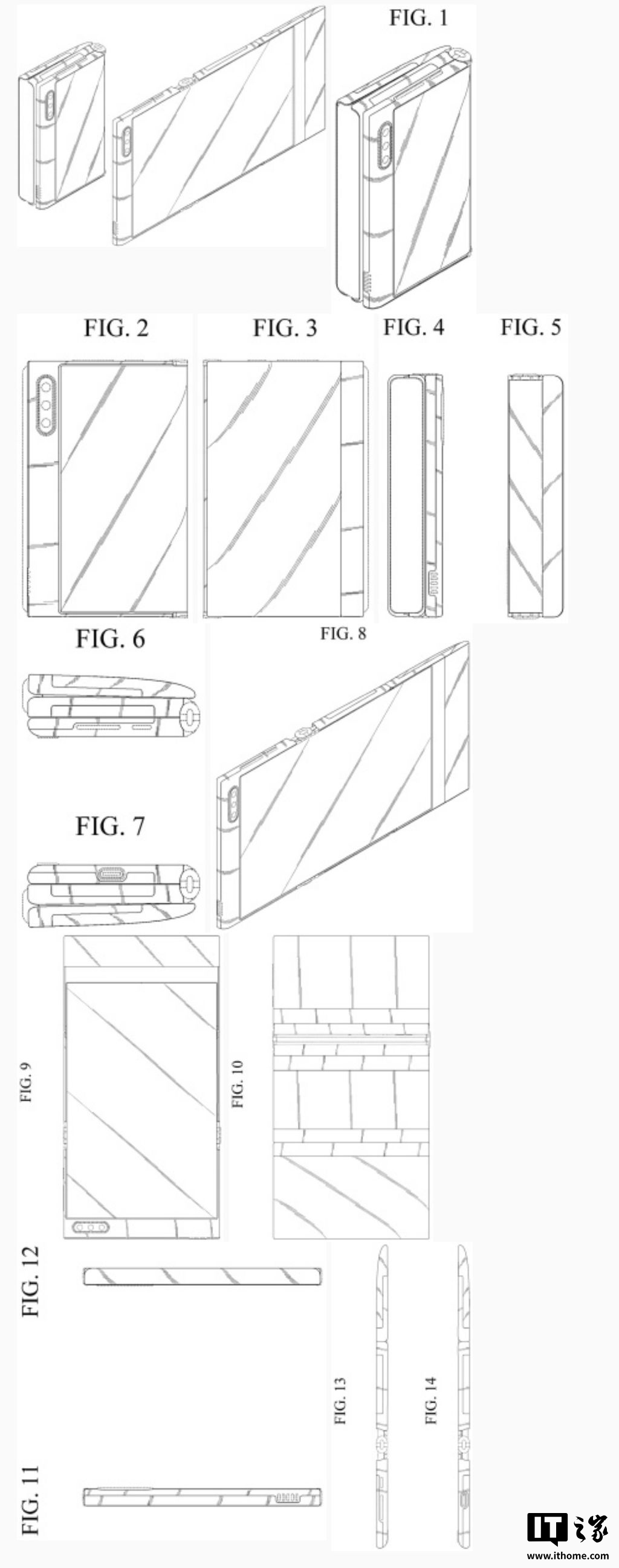 FIG. 1

FIG. 2

FIG. 3

FIG. 4

FIG. 5

FIG. 6

FIG. 8

FIG. 7

FIG. 9

FIG. 10

FIG. 12

FIG. 13

FIG. 14

FIG. 11

IT之家
www.ithome.com