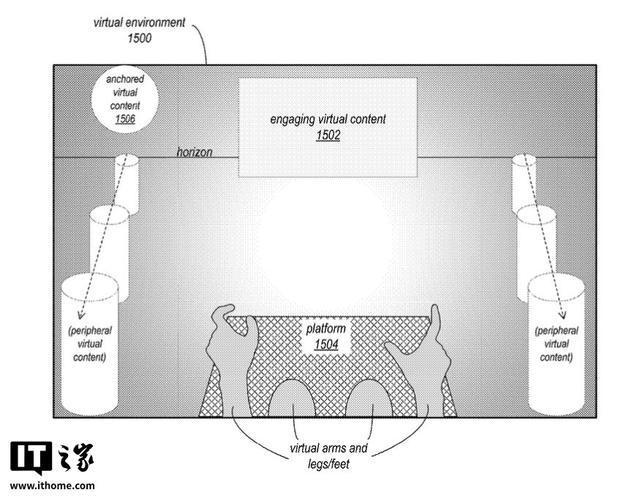 virtual environment
1500

anchored virtual content
1506

engaging virtual content
1502

horizon

(peripheral virtual content)

platform
1504

(peripheral virtual content)

virtual arms and legs/feet

IT之家
www.ithome.com