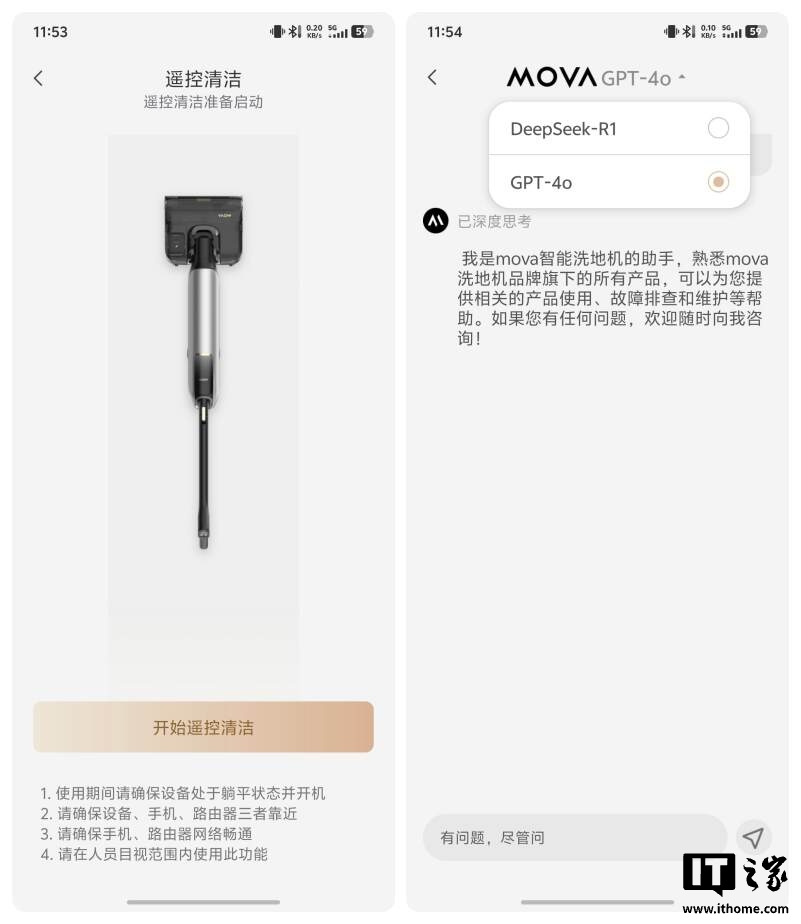 11:53

0.20 KB/s 5G 59

遥控清洁
遥控清洁准备启动

开始遥控清洁

1. 使用期间请确保设备处于躺平状态并开机
2. 请确保设备、手机、路由器三者靠近
3. 请确保手机、路由器网络畅通
4. 请在人员目视范围内使用此功能

11:54

0.10 KB/s 5G 59

MOVA GPT-4o

DeepSeek-R1

GPT-4o

已深度思考

我是mova智能洗地机的助手，熟悉mova洗地机品牌旗下的所有产品，可以为您提供相关的产品使用、故障排查和维护等帮助。如果您有任何问题，欢迎随时向我咨询！

有问题，尽管问

IT之家
www.ithome.com