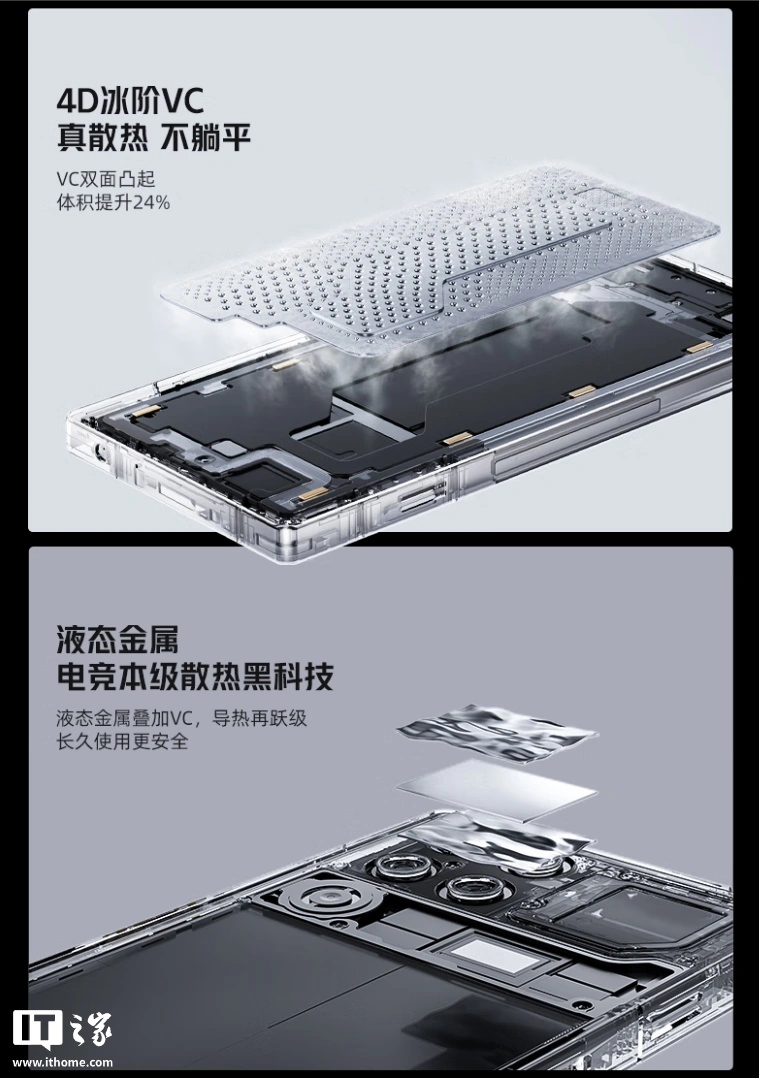 4D冰阶VC
真散热 不躺平

VC双面凸起
体积提升24%

液态金属
电竞本级散热黑科技

液态金属叠加VC，导热再跃级
长久使用更安全

IT之家
www.ithome.com