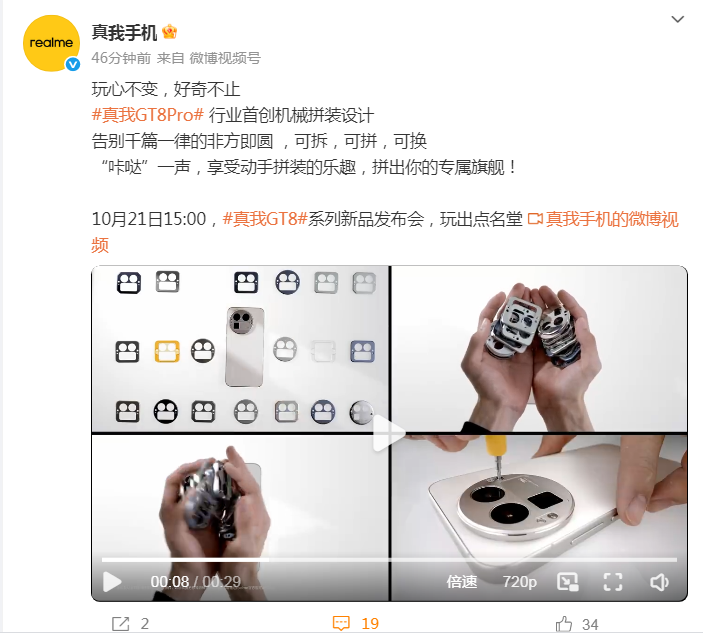 realme

真我手机

46分钟前 来自 微博视频号

玩心不变，好奇不止
#真我GT8Pro# 行业首创机械拼装设计
告别千篇一律的非方即圆 ，可拆，可拼，可换
“咔哒”一声，享受动手拼装的乐趣，拼出你的专属旗舰！

10月21日15:00，#真我GT8#系列新品发布会，玩出点名堂 真我手机的微博视频

00:08 / 00:29 倍速 720p

2 19 34