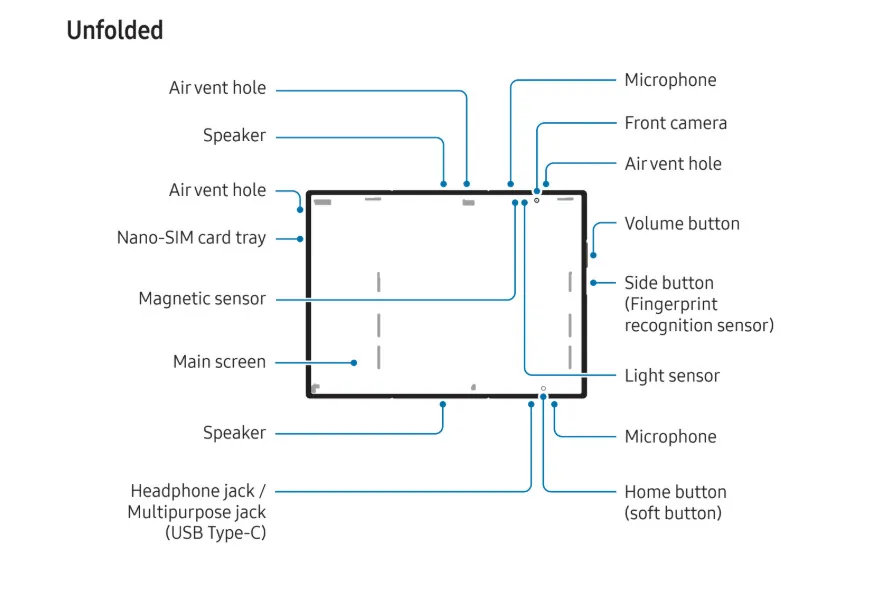 Unfolded

Air vent hole

Speaker

Air vent hole

Nano-SIM card tray

Magnetic sensor

Main screen

Speaker

Headphone jack / Multipurpose jack (USB Type-C)

Microphone

Front camera

Air vent hole

Volume button

Side button (Fingerprint recognition sensor)

Light sensor

Microphone

Home button (soft button)